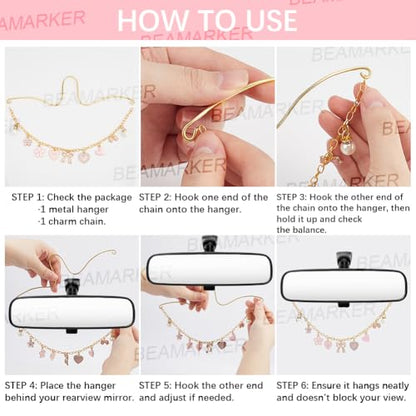 HOW TO USE

BEAMARKER

STEP 1: Check the package
-1 metal hanger
-1 charm chain.

STEP 2: Hook one end of the chain onto the hanger.

STEP 3: Hook the other end of the chain onto the hanger, then hold it up and check the balance.

STEP 4: Place the hanger behind your rearview mirror.

STEP 5: Hook the other end and adjust if needed.

STEP 6: Ensure it hangs neatly and doesn't block your view.