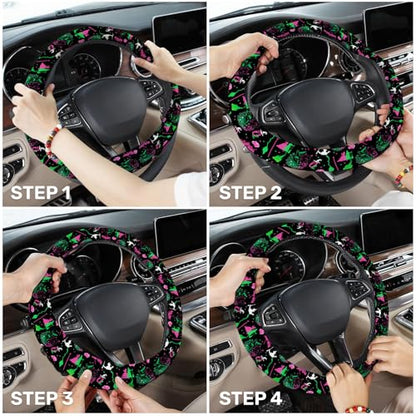 STEP 1

STEP 2

STEP 3

STEP 4