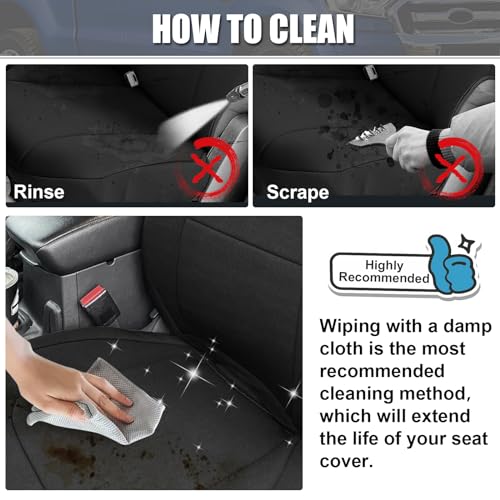 HOW TO CLEAN

Rinse

Scrape

Highly Recommended

Wiping with a damp cloth is the most recommended cleaning method, which will extend the life of your seat cover.