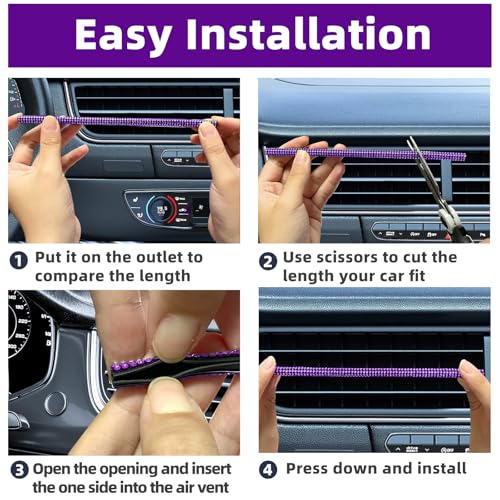 Easy Installation

1 Put it on the outlet to compare the length

2 Use scissors to cut the length your car fit

3 Open the opening and insert the one side into the air vent

4 Press down and install