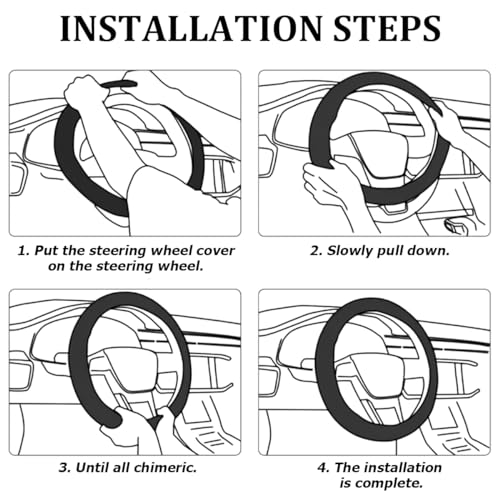 INSTALLATION STEPS

1. Put the steering wheel cover on the steering wheel.

2. Slowly pull down.

3. Until all chimeric.

4. The installation is complete.