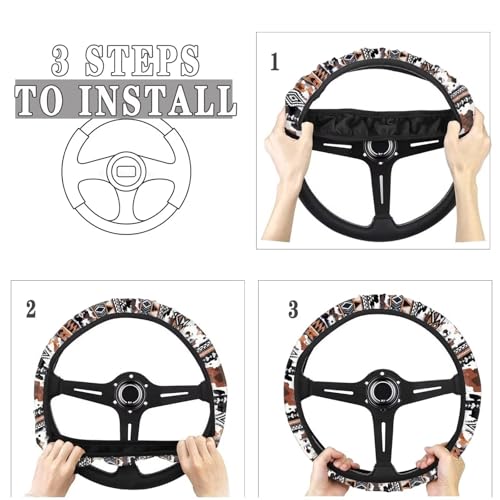 3 STEPS
TO INSTALL

1

2

3