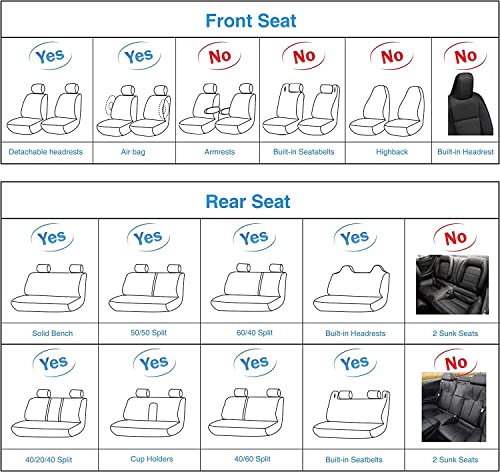 Front Seat

| Yes | Yes | No | No | No | No |
|---|---|---|---|---|---|
| Detachable headrests | Air bag | Armrests | Built-in Seatabelts | Highback | Built-in Headrest |

Rear Seat

| Yes | Yes | Yes | Yes | No |
|---|---|---|---|---|
| Solid Bench | 50/50 Split | 60/40 Split | Built-in Headrests | 2 Sunk Seats |
| Yes | Yes | Yes | Yes | No |
| 40/20/40 Split | Cup Holders | 40/60 Split | Built-in Seatbelts | 2 Sunk Seats |