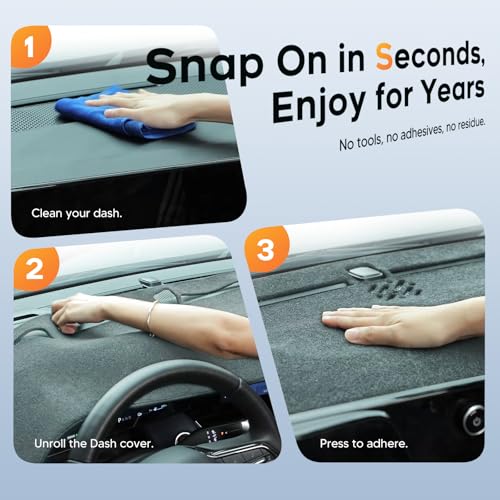 Snap On in Seconds, Enjoy for Years

No tools, no adhesives, no residue.

1

Clean your dash.

2

Unroll the Dash cover.

3

Press to adhere.