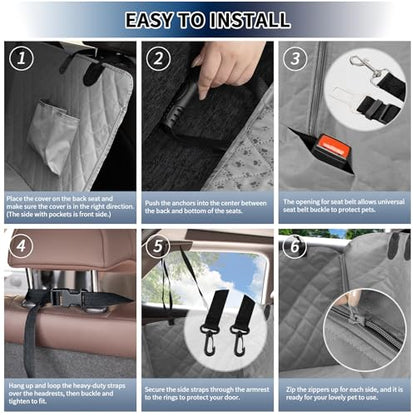 EASY TO INSTALL

1

Place the cover on the back seat and make sure the cover is in the right direction. (The side with pockets is front side.)

2

Push the anchors into the center between the back and bottom of the seats.

3

The opening for seat belt allows universal seat belt buckle to protect pets.

4

Hang up and loop the heavy-duty straps over the headrests, then buckle and tighten to fit.

5

Secure the side straps through the armrest to the rings to protect your door.

6

Zip the zippers up for each side, and it is ready for your lovely pet to use.