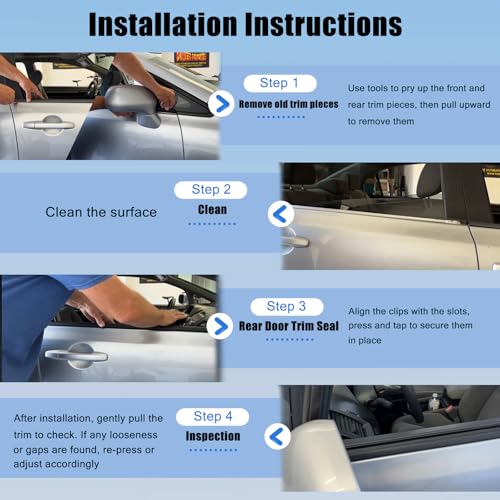 Installation Instructions

Step 1
Remove old trim pieces
Use tools to pry up the front and rear trim pieces, then pull upward to remove them

Step 2
Clean
Clean the surface

Step 3
Rear Door Trim Seal
Align the clips with the slots, press and tap to secure them in place

Step 4
Inspection
After installation, gently pull the trim to check. If any looseness or gaps are found, re-press or adjust accordingly