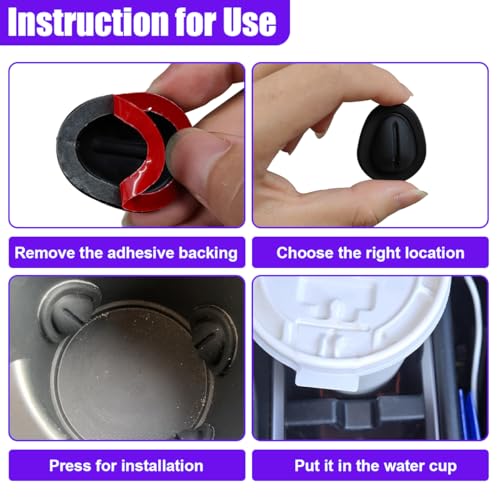 Instruction for Use

Remove the adhesive backing

Choose the right location

Press for installation

Put it in the water cup