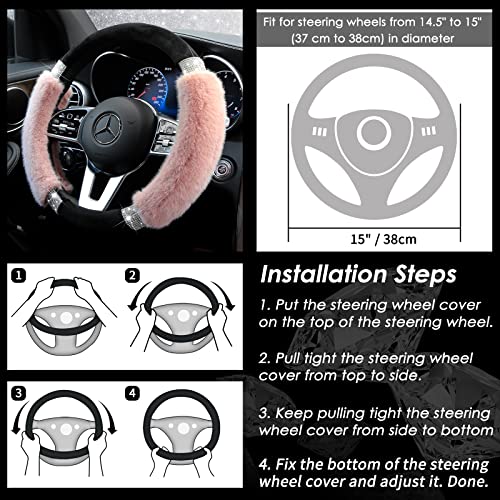 Fit for steering wheels from 14.5" to 15" (37 cm to 38cm) in diameter

15" / 38cm

1

2

3

4

Installation Steps

1. Put the steering wheel cover on the top of the steering wheel.

2. Pull tight the steering wheel cover from top to side.

3. Keep pulling tight the steering wheel cover from side to bottom

4. Fix the bottom of the steering wheel cover and adjust it. Done.