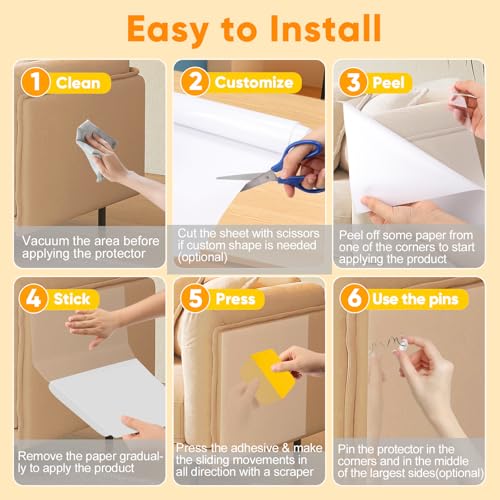 Easy to Install

1 Clean

Vacuum the area before applying the protector

2 Customize

Cut the sheet with scissors if custom shape is needed (optional)

3 Peel

Peel off some paper from one of the corners to start applying the product

4 Stick

Remove the paper gradually to apply the product

5 Press

Press the adhesive & make the sliding movements in all direction with a scraper

6 Use the pins

Pin the protector in the corners and in the middle of the largest sides(optional)