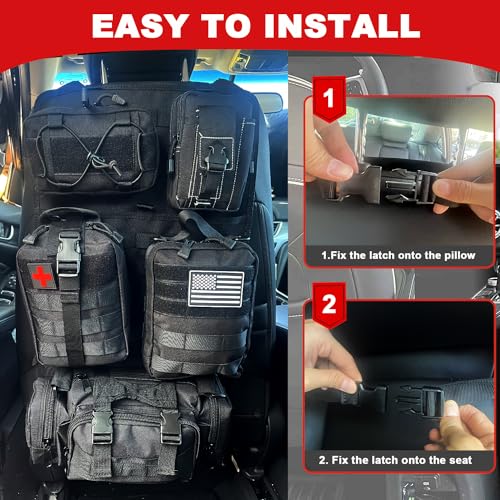 EASY TO INSTALL

1

1.Fix the latch onto the pillow

2

2. Fix the latch onto the seat