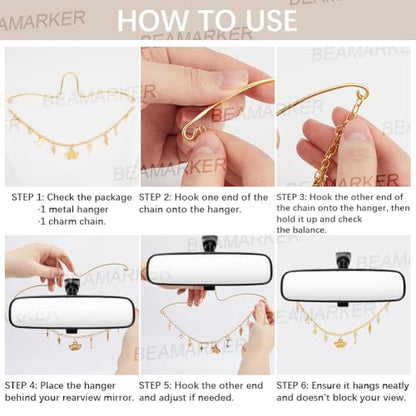 HOW TO USE

BEAMARKER

STEP 1: Check the package
-1 metal hanger
-1 charm chain.

STEP 2: Hook one end of the chain onto the hanger.

STEP 3: Hook the other end of the chain onto the hanger, then hold it up and check the balance.

STEP 4: Place the hanger behind your rearview mirror.

STEP 5: Hook the other end and adjust if needed.

STEP 6: Ensure it hangs neatly and doesn't block your view.