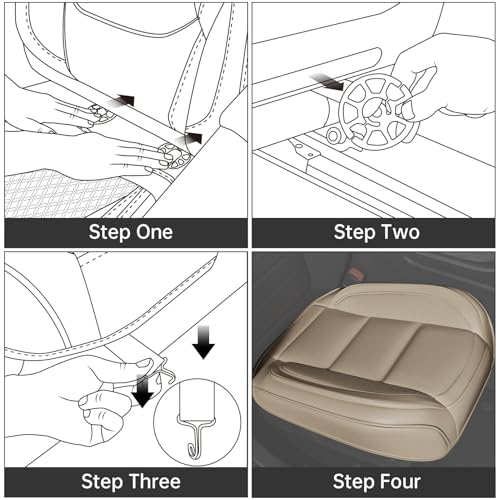 Step One

Step Two

Step Three

Step Four