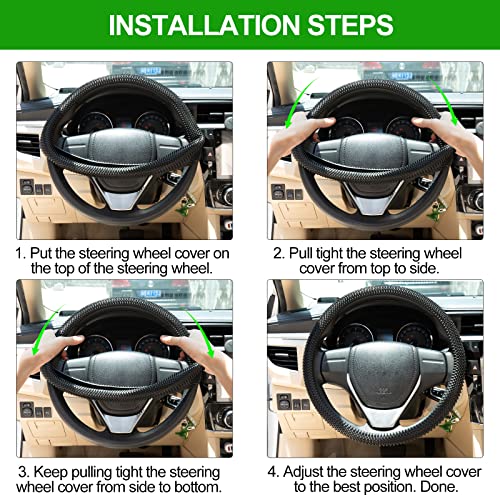 INSTALLATION STEPS

1. Put the steering wheel cover on the top of the steering wheel.

2. Pull tight the steering wheel cover from top to side.

3. Keep pulling tight the steering wheel cover from side to bottom.

4. Adjust the steering wheel cover to the best position. Done.