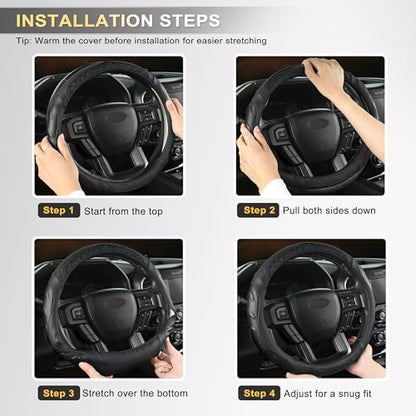 INSTALLATION STEPS

Tip: Warm the cover before installation for easier stretching

Step 1 Start from the top

Step 2 Pull both sides down

Step 3 Stretch over the bottom

Step 4 Adjust for a snug fit