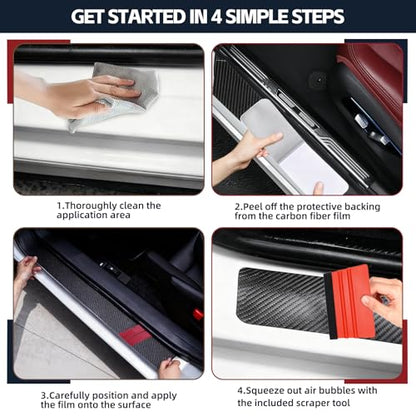 GET STARTED IN 4 SIMPLE STEPS

1.Thoroughly clean the application area

2.Peel off the protective backing from the carbon fiber film

3.Carefully position and apply the film onto the surface

4.Squeeze out air bubbles with the included scraper tool