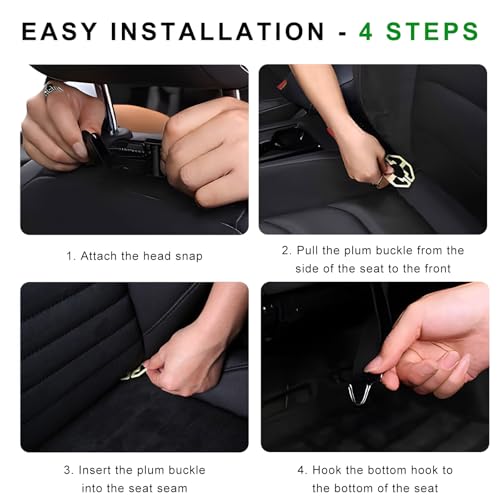 EASY INSTALLATION - 4 STEPS

1. Attach the head snap

2. Pull the plum buckle from the side of the seat to the front

3. Insert the plum buckle into the seat seam

4. Hook the bottom hook to the bottom of the seat