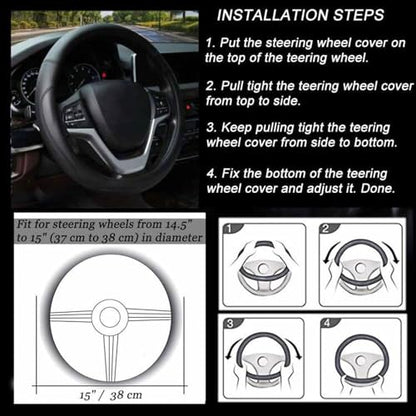 INSTALLATION STEPS

1. Put the steering wheel cover on the top of the teering wheel.

2. Pull tight the teering wheel cover from top to side.

3. Keep pulling tight the teering wheel cover from side to bottom.

4. Fix the bottom of the teering wheel cover and adjust it. Done.

Fit for steering wheels from 14.5" to 15" (37 cm to 38 cm) in diameter

15" / 38 cm

1

2

3

4