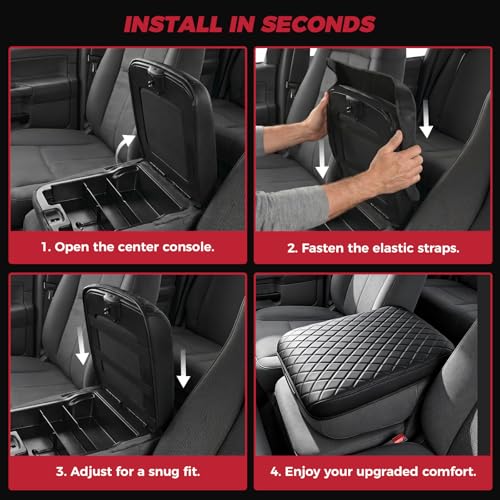 INSTALL IN SECONDS

1. Open the center console.

2. Fasten the elastic straps.

3. Adjust for a snug fit.

4. Enjoy your upgraded comfort.