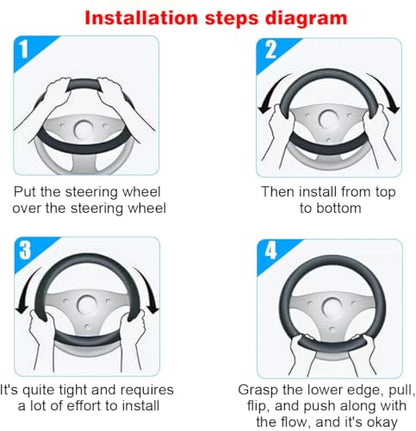 Installation steps diagram

1

Put the steering wheel over the steering wheel

2

Then install from top to bottom

3

It's quite tight and requires a lot of effort to install

4

Grasp the lower edge, pull, flip, and push along with the flow, and it's okay