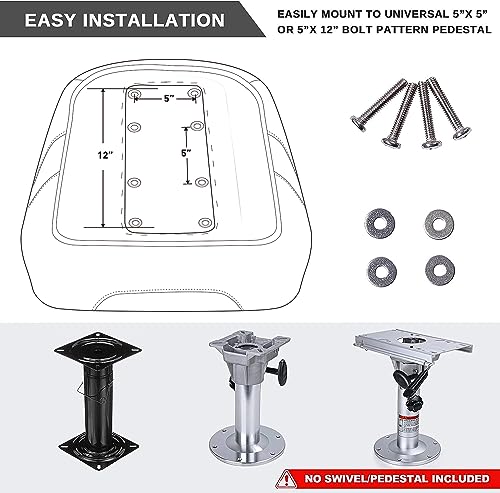 EASY INSTALLATION

EASILY MOUNT TO UNIVERSAL 5"X 5" OR 5"X 12" BOLT PATTERN PEDESTAL

5"

12"

5"

NO SWIVEL/PEDESTAL INCLUDED