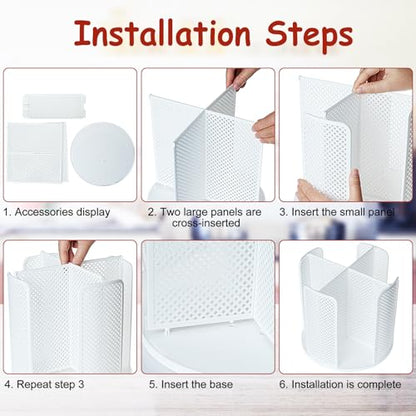 Installation Steps

1. Accessories display

2. Two large panels are cross-inserted

3. Insert the small panel

4. Repeat step 3

5. Insert the base

6. Installation is complete