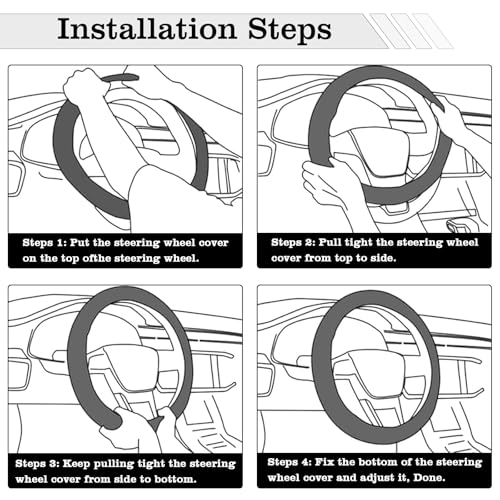 Installation Steps

Steps 1: Put the steering wheel cover on the top ofthe steering wheel.

Steps 2: Pull tight the steering wheel cover from top to side.

Steps 3: Keep pulling tight the steering wheel cover from side to bottom.

Steps 4: Fix the bottom of the steering wheel cover and adjust it, Done.