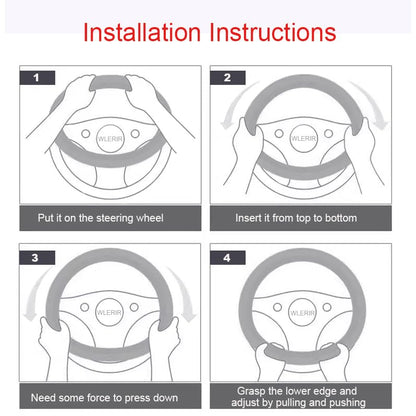 Installation Instructions

1

WLERIR

Put it on the steering wheel

2

WLERIR

Insert it from top to bottom

3

WLERIR

Need some force to press down

4

WLERIR

Grasp the lower edge and adjust by pulling and pushing