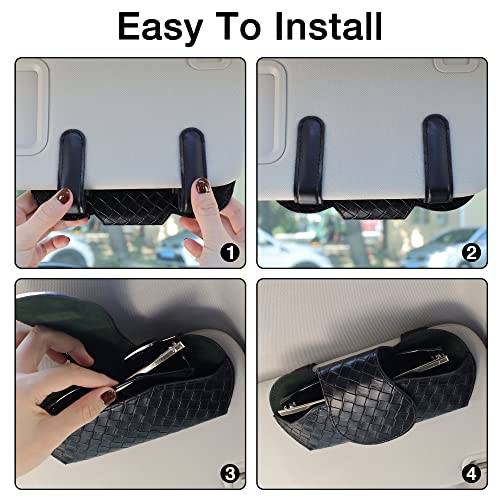 Easy To Install

1

2

3

4