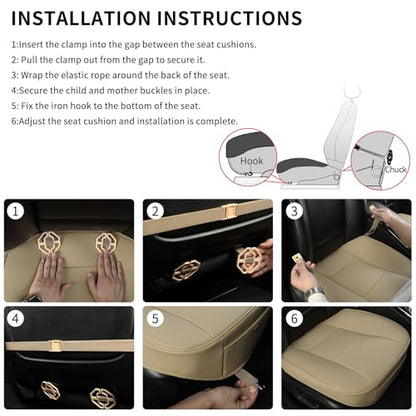 INSTALLATION INSTRUCTIONS

1:Insert the clamp into the gap between the seat cushions.
2: Pull the clamp out from the gap to secure it.
3: Wrap the elastic rope around the back of the seat.
4:Secure the child and mother buckles in place.
5: Fix the iron hook to the bottom of the seat.
6:Adjust the seat cushion and installation is complete.

Hook

Chuck

1

2

3

4

5

6