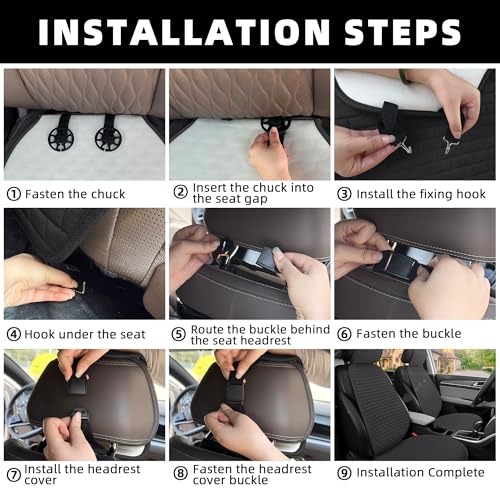 INSTALLATION STEPS

① Fasten the chuck

② Insert the chuck into the seat gap

③ Install the fixing hook

④ Hook under the seat

⑤ Route the buckle behind the seat headrest

⑥ Fasten the buckle

⑦ Install the headrest cover

⑧ Fasten the headrest cover buckle

⑨ Installation Complete