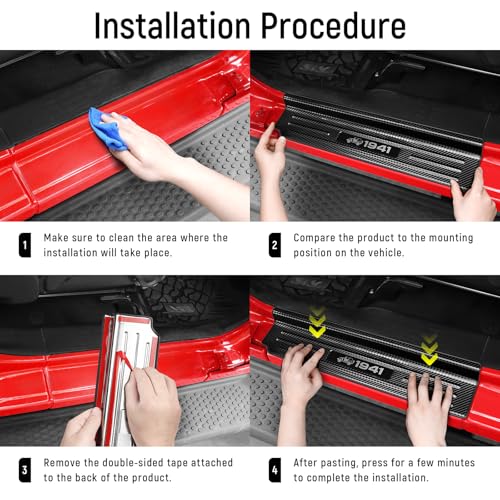 Installation Procedure

1941

1 Make sure to clean the area where the installation will take place.

2 Compare the product to the mounting position on the vehicle.

1941

3 Remove the double-sided tape attached to the back of the product.

4 After pasting, press for a few minutes to complete the installation.