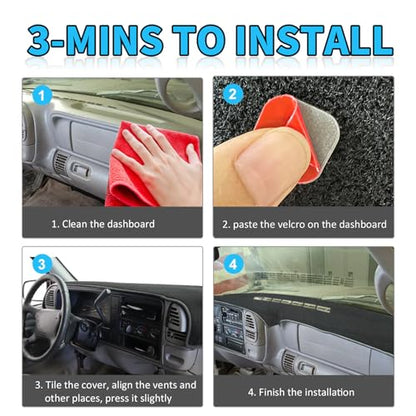 3-MINS TO INSTALL

1

1. Clean the dashboard

2

2. paste the velcro on the dashboard

3

3. Tile the cover, align the vents and other places, press it slightly

4

4. Finish the installation