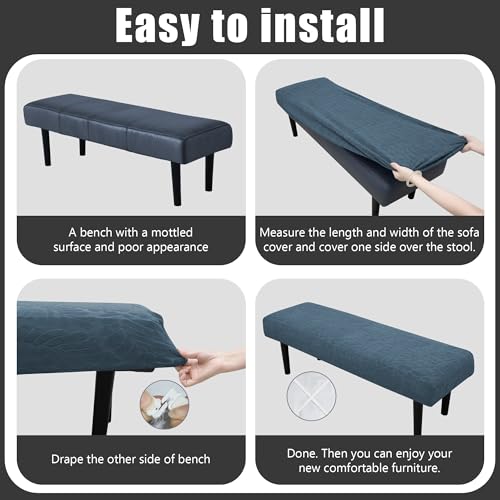 Easy to install

A bench with a mottled surface and poor appearance

Measure the length and width of the sofa cover and cover one side over the stool.

Drape the other side of bench

Done. Then you can enjoy your new comfortable furniture.