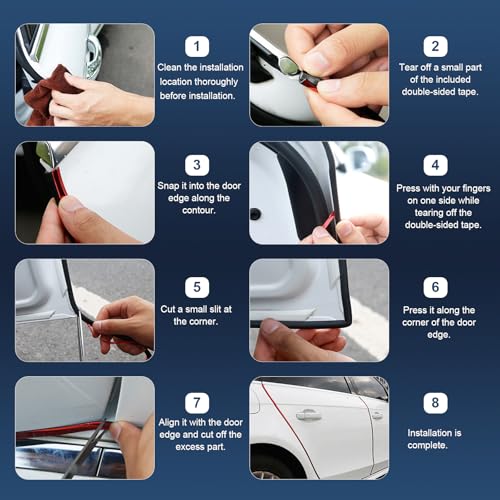 1
Clean the installation location thoroughly before installation.

2
Tear off a small part of the included double-sided tape.

3
Snap it into the door edge along the contour.

4
Press with your fingers on one side while tearing off the double-sided tape.

5
Cut a small slit at the corner.

6
Press it along the corner of the door edge.

7
Align it with the door edge and cut off the excess part.

8
Installation is complete.