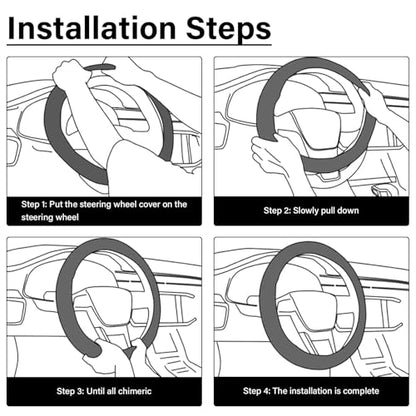 Installation Steps

Step 1: Put the steering wheel cover on the steering wheel

Step 2: Slowly pull down

Step 3: Until all chimeric

Step 4: The installation is complete