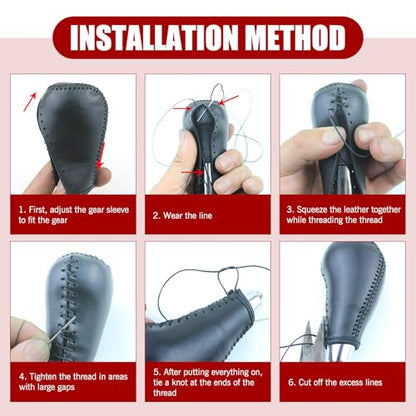 INSTALLATION METHOD

1. First, adjust the gear sleeve to fit the gear

2. Wear the line

3. Squeeze the leather together while threading the thread

4. Tighten the thread in areas with large gaps

5. After putting everything on, tie a knot at the ends of the thread

6. Cut off the excess lines