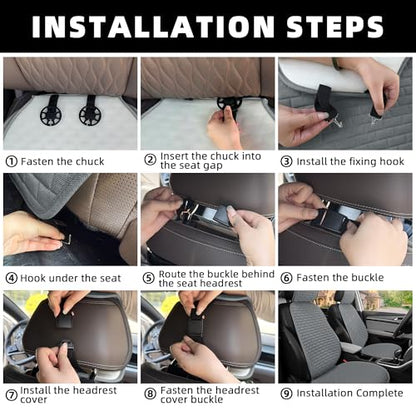 INSTALLATION STEPS

① Fasten the chuck

② Insert the chuck into the seat gap

③ Install the fixing hook

④ Hook under the seat

⑤ Route the buckle behind the seat headrest

⑥ Fasten the buckle

⑦ Install the headrest cover

⑧ Fasten the headrest cover buckle

⑨ Installation Complete