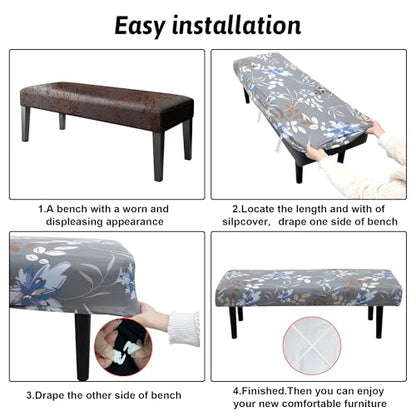 Easy installation

1.A bench with a worn and displeasing appearance

2.Locate the length and with of silpcover,  drape one side of bench

3.Drape the other side of bench

4.Finished.Then you can enjoy your new comfortable furniture