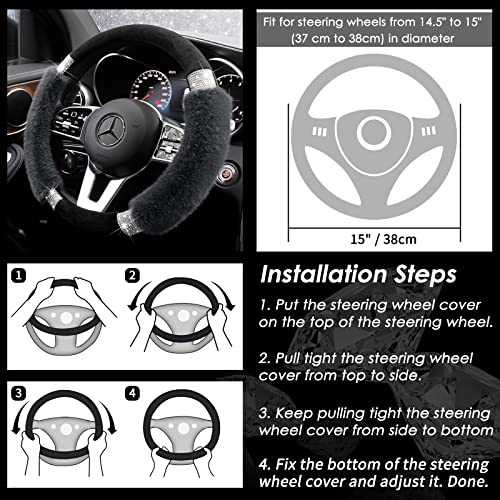 Fit for steering wheels from 14.5" to 15" (37 cm to 38cm) in diameter

15" / 38cm

1

2

3

4

Installation Steps

1. Put the steering wheel cover on the top of the steering wheel.

2. Pull tight the steering wheel cover from top to side.

3. Keep pulling tight the steering wheel cover from side to bottom

4. Fix the bottom of the steering wheel cover and adjust it. Done.