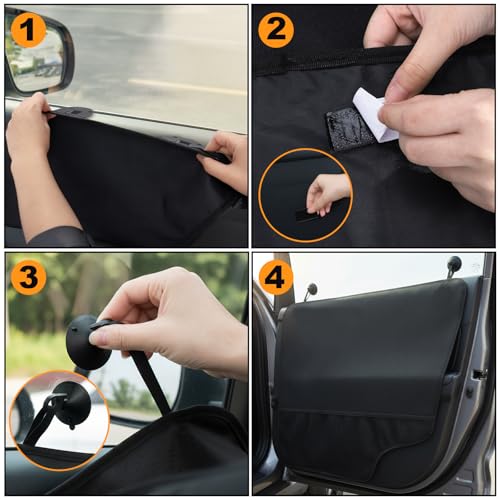 1

2

3

4