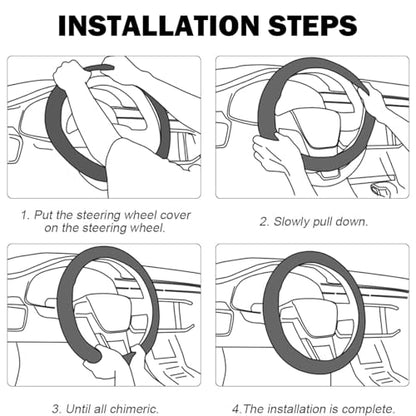 INSTALLATION STEPS

1. Put the steering wheel cover on the steering wheel.

2. Slowly pull down.

3. Until all chimeric.

4.The installation is complete.