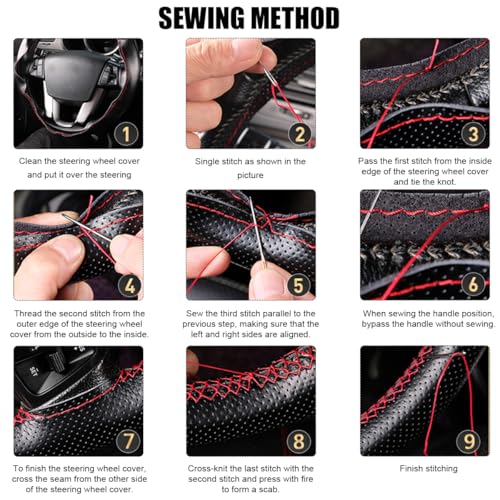 SEWING METHOD

1

Clean the steering wheel cover and put it over the steering

2

Single stitch as shown in the picture

3

Pass the first stitch from the inside edge of the steering wheel cover and tie the knot.

4

Thread the second stitch from the outer edge of the steering wheel cover from the outside to the inside.

5

Sew the third stitch parallel to the previous step, making sure that the left and right sides are aligned.

6

When sewing the handle position, bypass the handle without sewing.

7

To finish the steering wheel cover, cross the seam from the other side of the steering wheel cover.

8

Cross-knit the last stitch with the second stitch and press with fire to form a scab.

9

Finish stitching