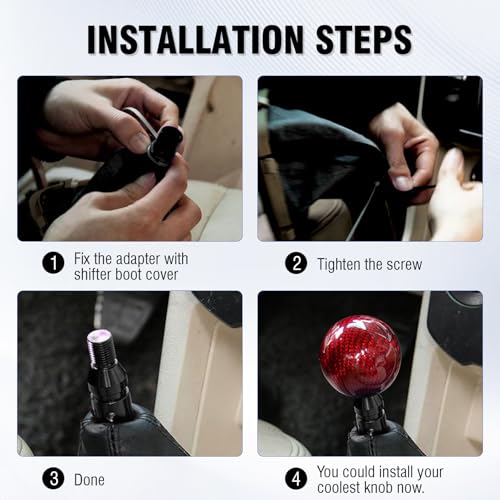 INSTALLATION STEPS

1 Fix the adapter with shifter boot cover

2 Tighten the screw

3 Done

4 You could install your coolest knob now.