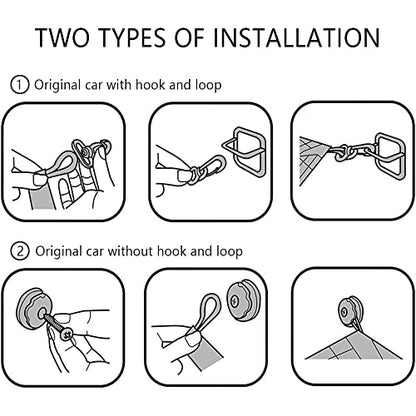 TWO TYPES OF INSTALLATION

① Original car with hook and loop

② Original car without hook and loop