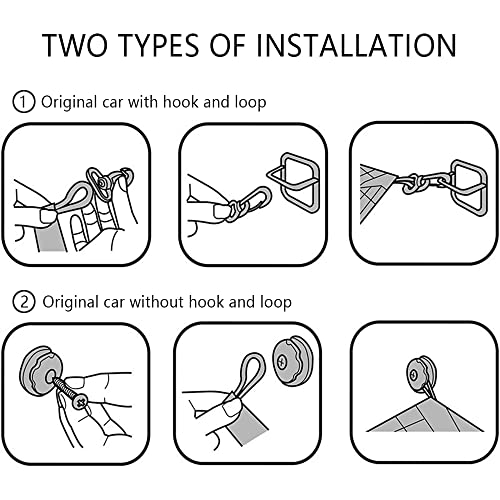 TWO TYPES OF INSTALLATION

① Original car with hook and loop

② Original car without hook and loop