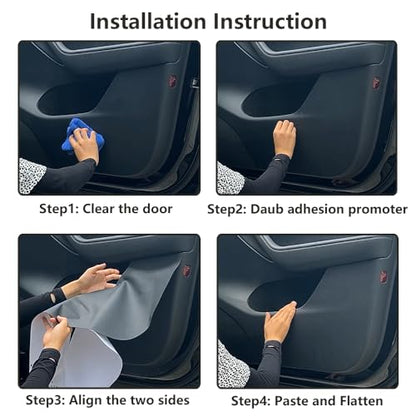 Installation Instruction

Step1: Clear the door

Step2: Daub adhesion promoter

Step3: Align the two sides

Step4: Paste and Flatten