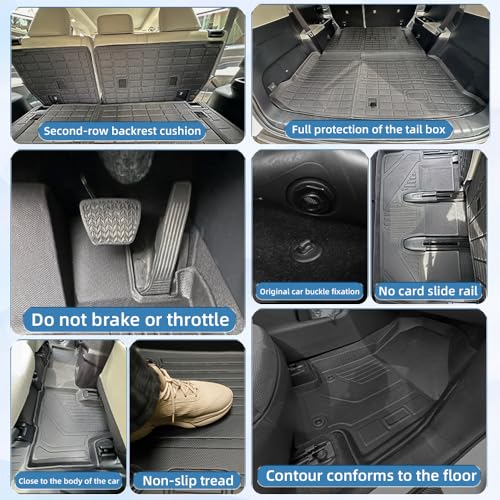 Second-row backrest cushion

Full protection of the tail box

Do not brake or throttle

Original car buckle fixation

No card slide rail

Close to the body of the car

Non-slip tread

Contour conforms to the floor