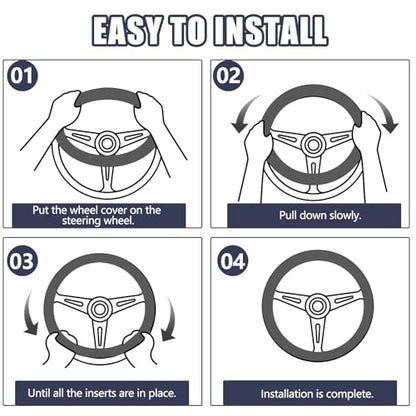 EASY TO INSTALL

01

Put the wheel cover on the steering wheel.

02

Pull down slowly.

03

Until all the inserts are in place.

04

Installation is complete.