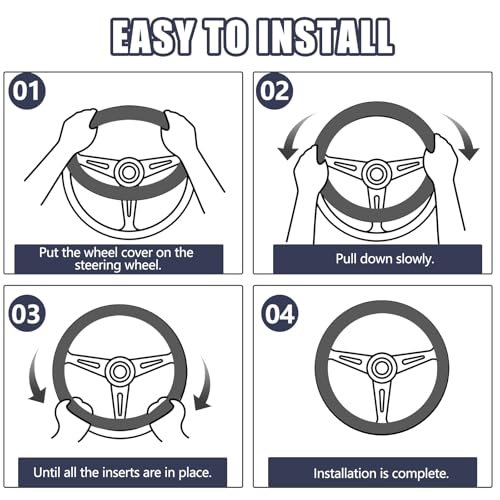 EASY TO INSTALL

01

Put the wheel cover on the steering wheel.

02

Pull down slowly.

03

Until all the inserts are in place.

04

Installation is complete.