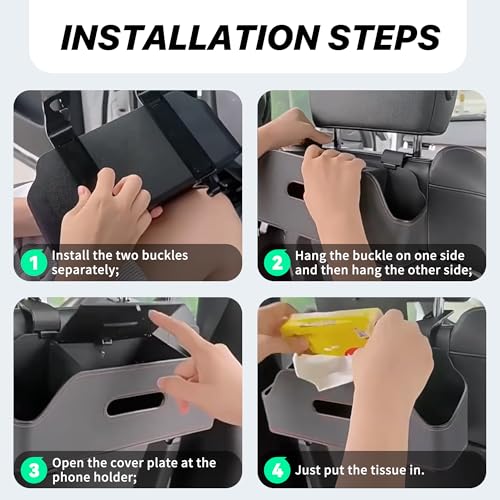 INSTALLATION STEPS

1 Install the two buckles separately;

2 Hang the buckle on one side and then hang the other side;

3 Open the cover plate at the phone holder;

4 Just put the tissue in.